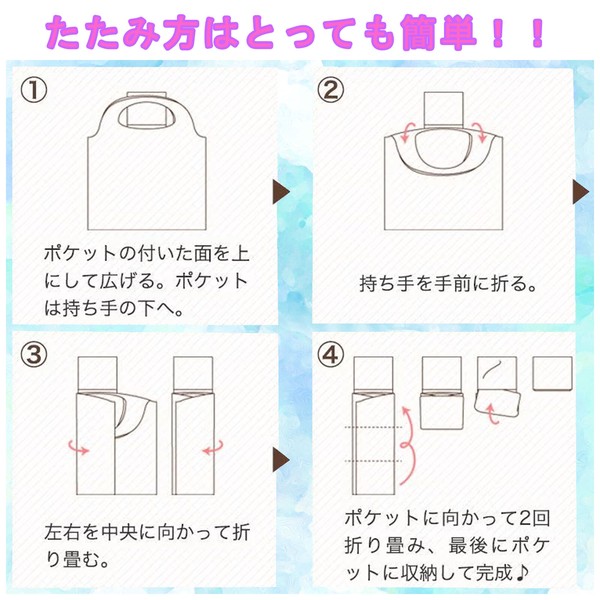 たたみ方はとっても簡単！！

①

ポケットの付いた面を上にして広げる。ポケットは持ち手の下へ。

②

持ち手を手前に折る。

③

左右を中央に向かって折り畳む。

④

ポケットに向かって2回折り畳み、最後にポケットに収納して完成♪